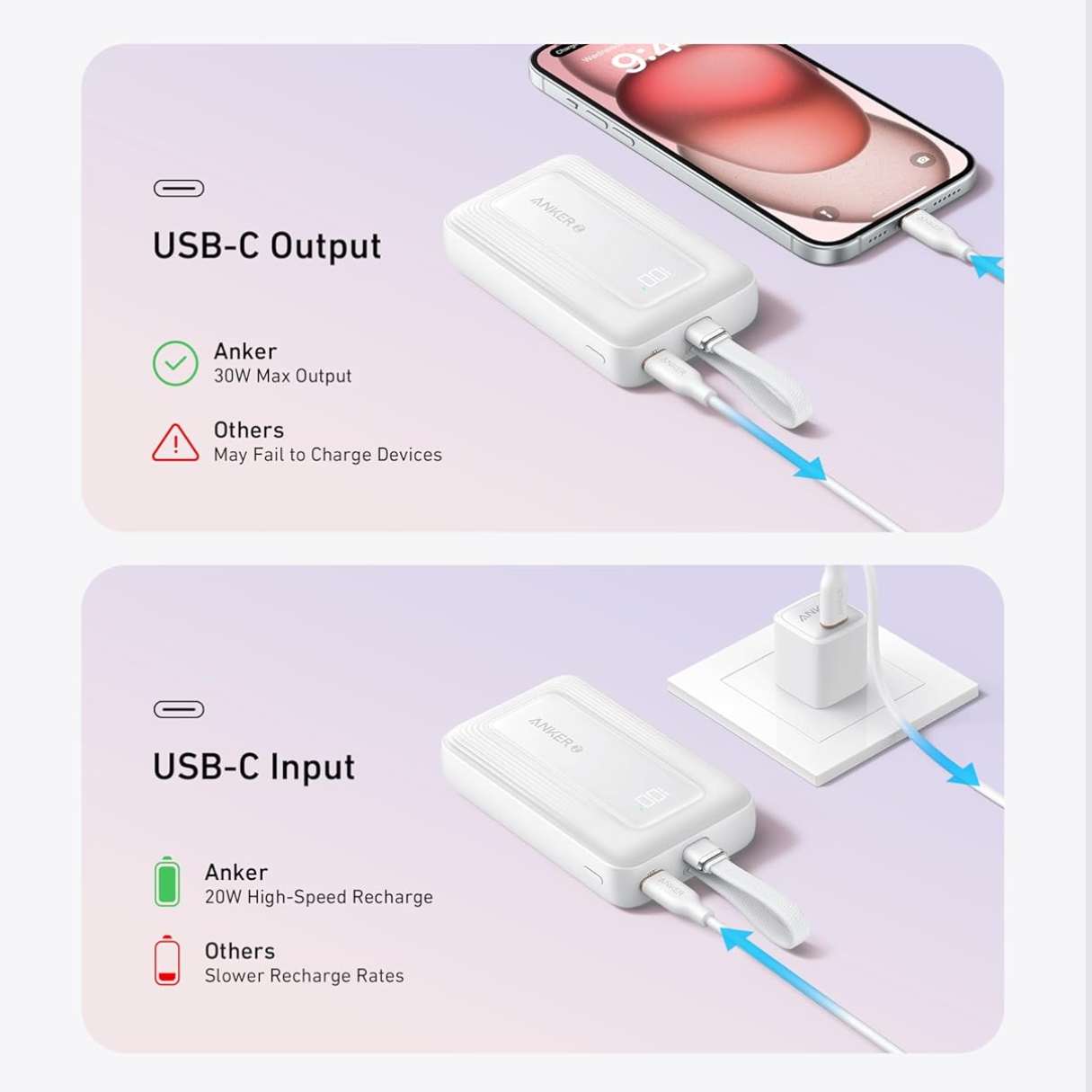 USB-C Output

Anker
30W Max Output

Others
May Fail to Charge Devices

ANKER

9:4

USB-C Input

Anker
20W High-Speed Recharge

Others
Slower Recharge Rates

ANKER