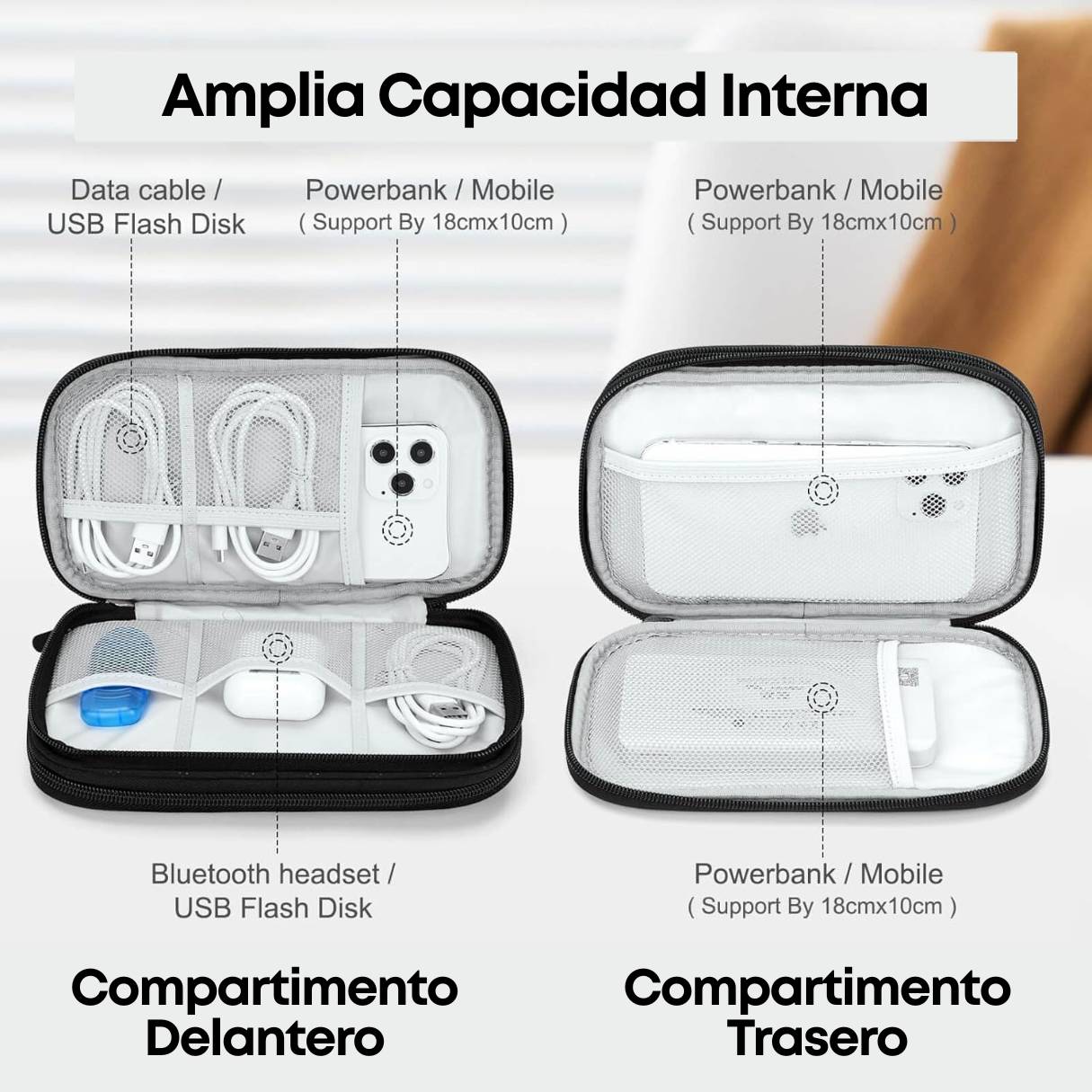 Amplia Capacidad Interna

Data cable / USB Flash Disk

Powerbank / Mobile ( Support By 18cmx10cm )

Powerbank / Mobile ( Support By 18cmx10cm )

Bluetooth headset / USB Flash Disk

Powerbank / Mobile ( Support By 18cmx10cm )

Compartimento Delantero

Compartimento Trasero